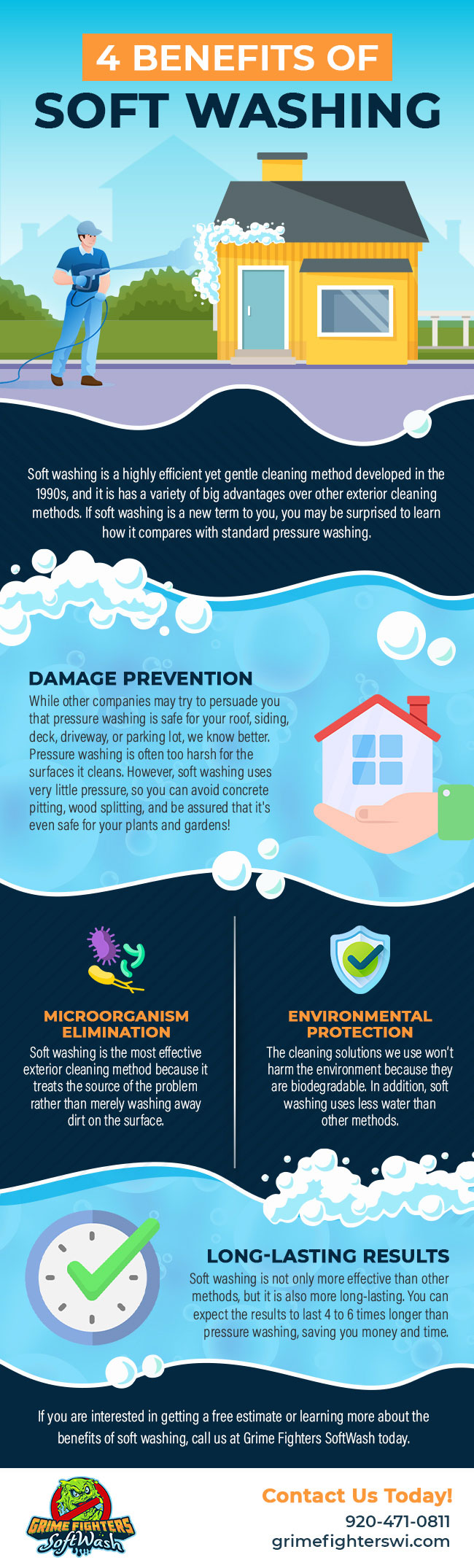 4 BENEFITS OF
SOFT WASHING

Soft washing is a highly efficient yet gentle cleaning method developed in the 1990s, and it is has a variety of big advantages over other exterior cleaning methods. If soft washing is a new term to you, you may be surprised to learn how it compares with standard pressure washing.

DAMAGE PREVENTION
While other companies may try to persuade you that pressure washing is safe for your roof, siding, deck, driveway, or parking lot, we know better. Pressure washing is often too harsh for the surfaces it cleans. However, soft washing uses very little pressure, so you can avoid concrete pitting, wood splitting, and be assured that it's even safe for your plants and gardens!

MICROORGANISM ELIMINATION
Soft washing is the most effective exterior cleaning method because it treats the source of the problem rather than merely washing away dirt on the surface.

ENVIRONMENTAL PROTECTION
The cleaning solutions we use won't harm the environment because they are biodegradable. In addition, soft washing uses less water than other methods.

LONG-LASTING RESULTS
Soft washing is not only more effective than other methods, but it is also more long-lasting. You can expect the results to last 4 to 6 times longer than pressure washing, saving you money and time.

If you are interested in getting a free estimate or learning more about the benefits of soft washing, call us at Grime Fighters SoftWash today.

GRIME FIGHTERS SoftWash

Contact Us Today!
920-471-0811
grimefighterswi.com